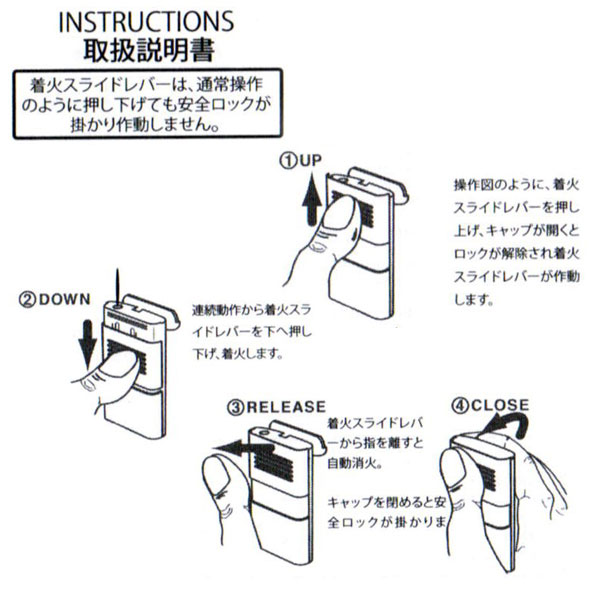 INSTRUCTIONS
取扱説明書

着火スライドレバーは、通常操作のように押し下げても安全ロックが掛かり作動しません。

①UP

操作図のように、着火スライドレバーを押し上げ、キャップが開くとロックが解除され着火スライドレバーが作動します。

②DOWN

連続動作から着火スライドレバーを下へ押し下げ、着火します。

③RELEASE

着火スライドレバーから指を離すと自動消火。

キャップを閉めると安全ロックが掛かりま

④CLOSE